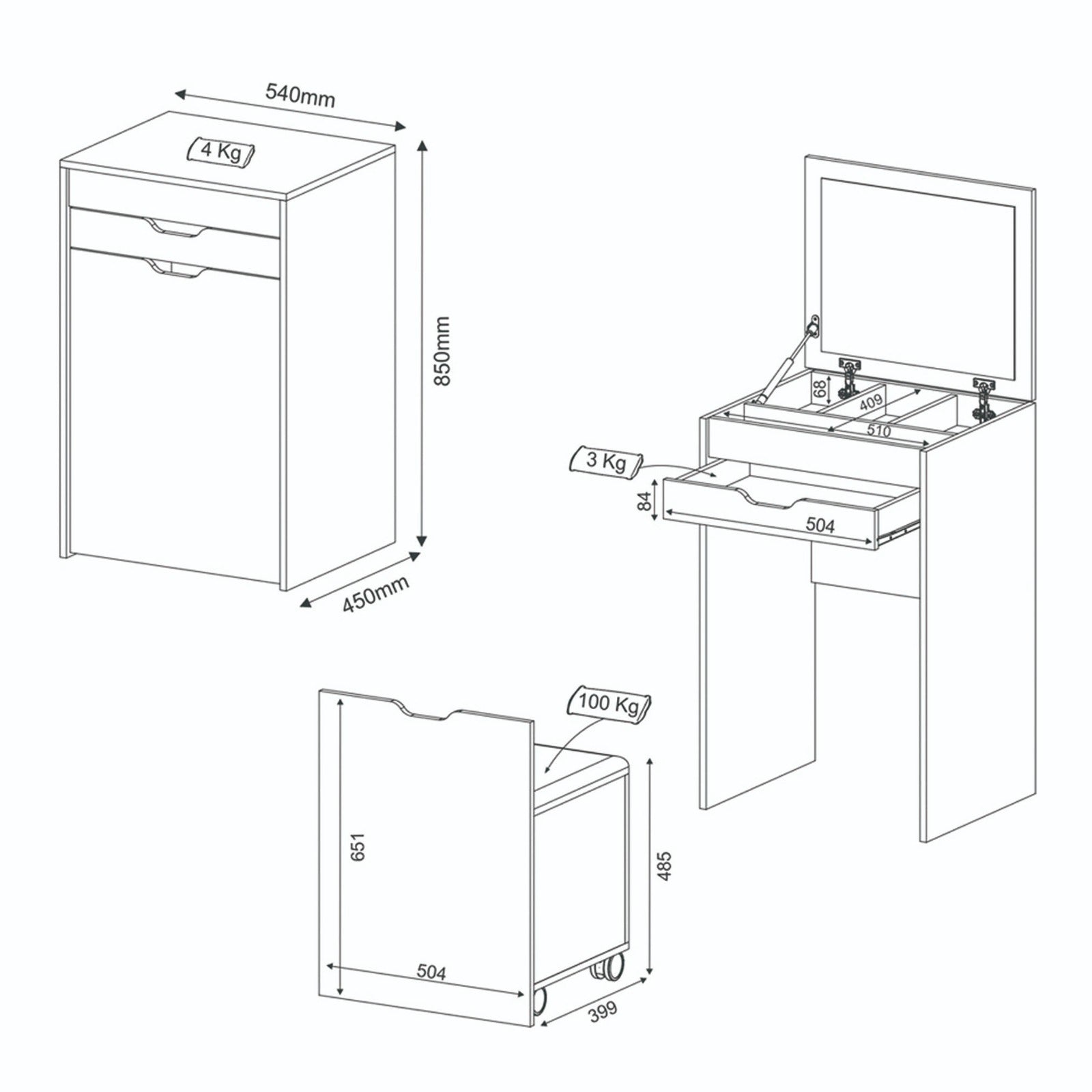 540mm

4 Kg

850mm

450mm

68

409

510

3 Kg

84

504

100 Kg

651

485

504

399