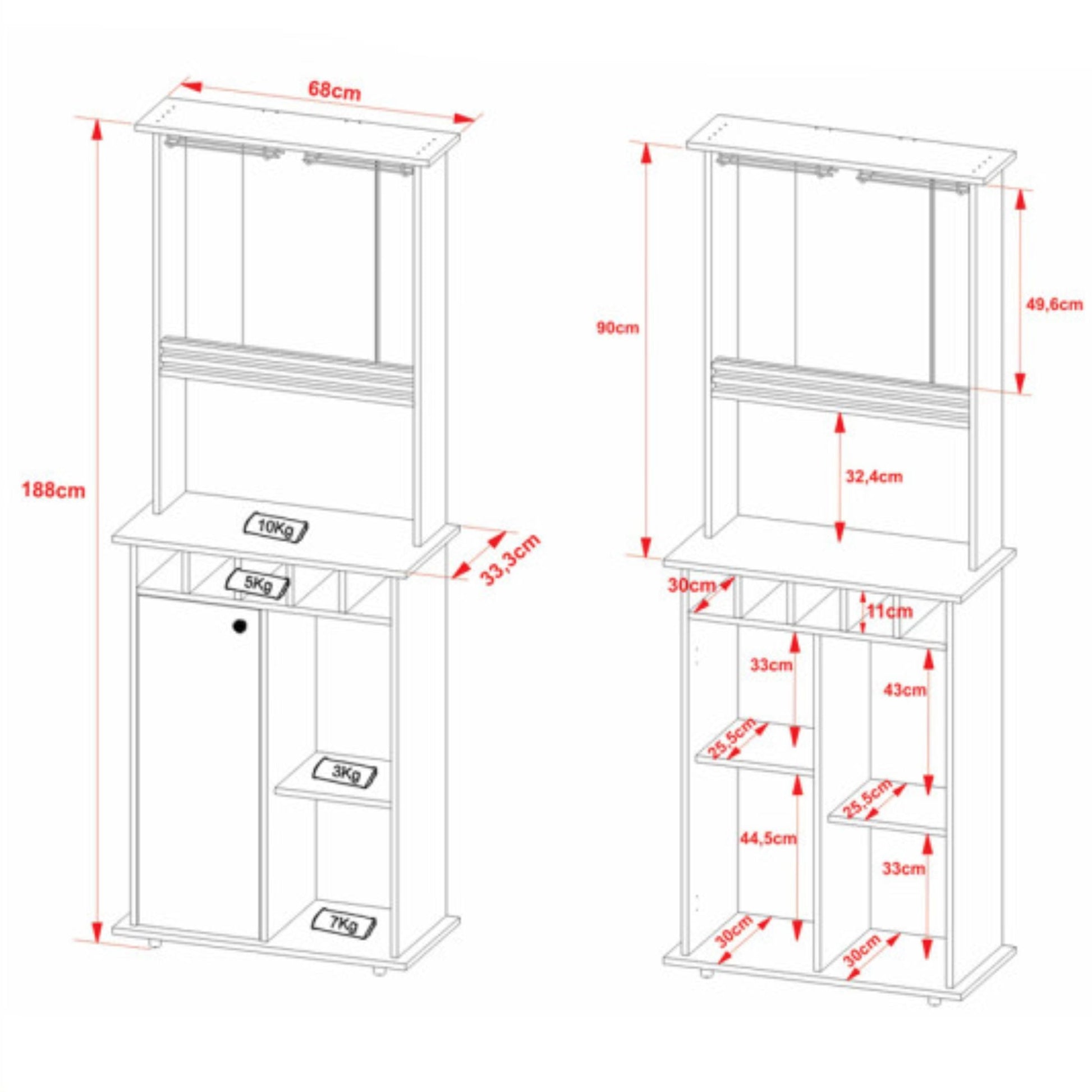 68cm

188cm

10Kg

5Kg

33,3cm

3Kg

7Kg

90cm

49,6cm

32,4cm

30cm

11cm

33cm

43cm

25,5cm

25,5cm

44,5cm

33cm

30cm

30cm